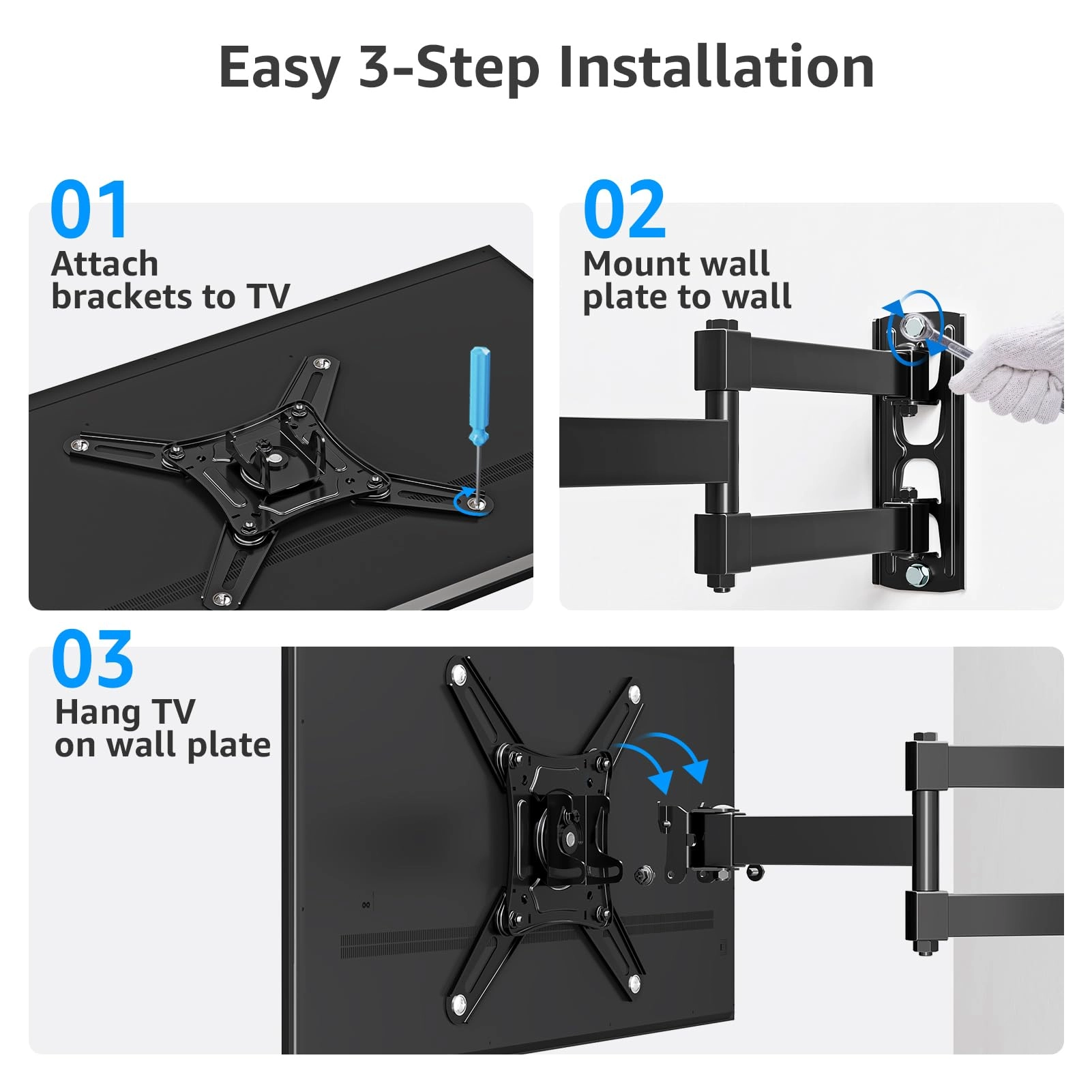 Easy 3-Step Installation

01
Attach brackets to TV

02
Mount wall plate to wall

03
Hang TV on wall plate