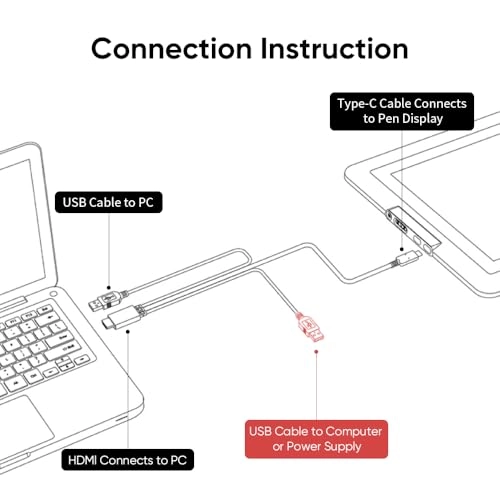 Connection Instruction

Type-C Cable Connects to Pen Display

USB Cable to PC

USB Cable to Computer or Power Supply

HDMI Connects to PC