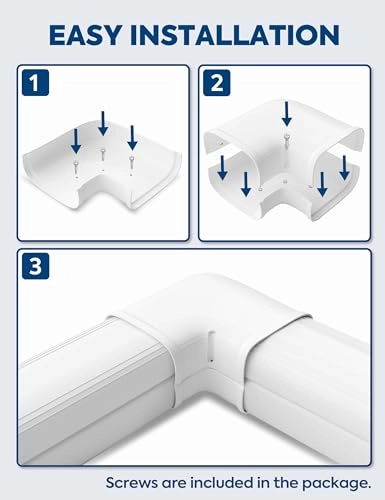 EASY INSTALLATION

1

2

3

Screws are included in the package.