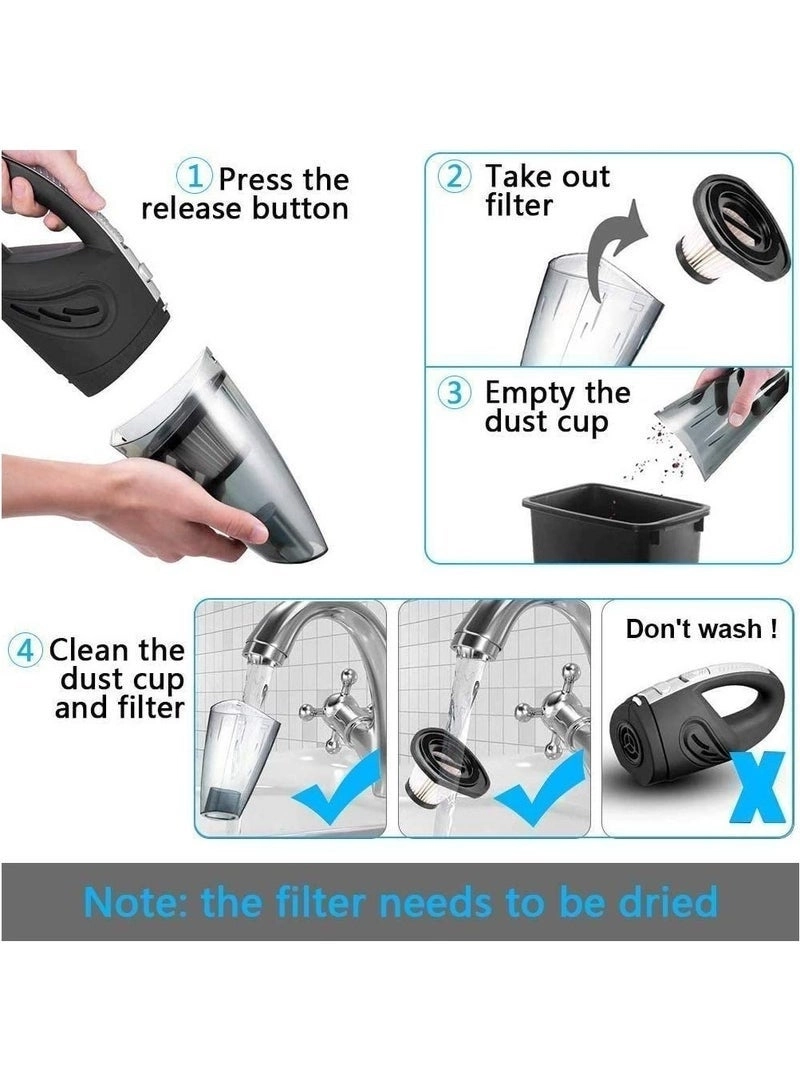 1 Press the release button

2 Take out filter

3 Empty the dust cup

4 Clean the dust cup and filter

Don't wash !

X

Note: the filter needs to be dried