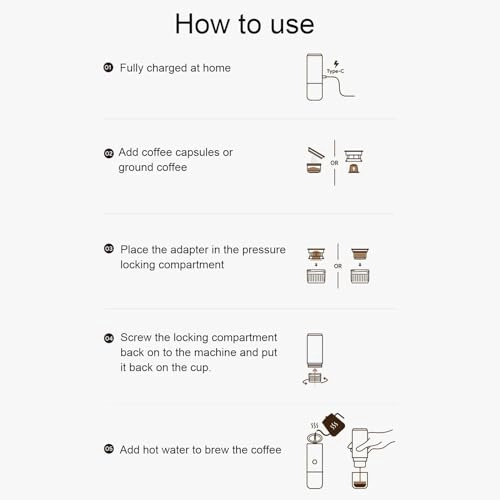 How to use

01 Fully charged at home

Type-C

02 Add coffee capsules or ground coffee

OR

03 Place the adapter in the pressure locking compartment

OR

04 Screw the locking compartment back on to the machine and put it back on the cup.

05 Add hot water to brew the coffee