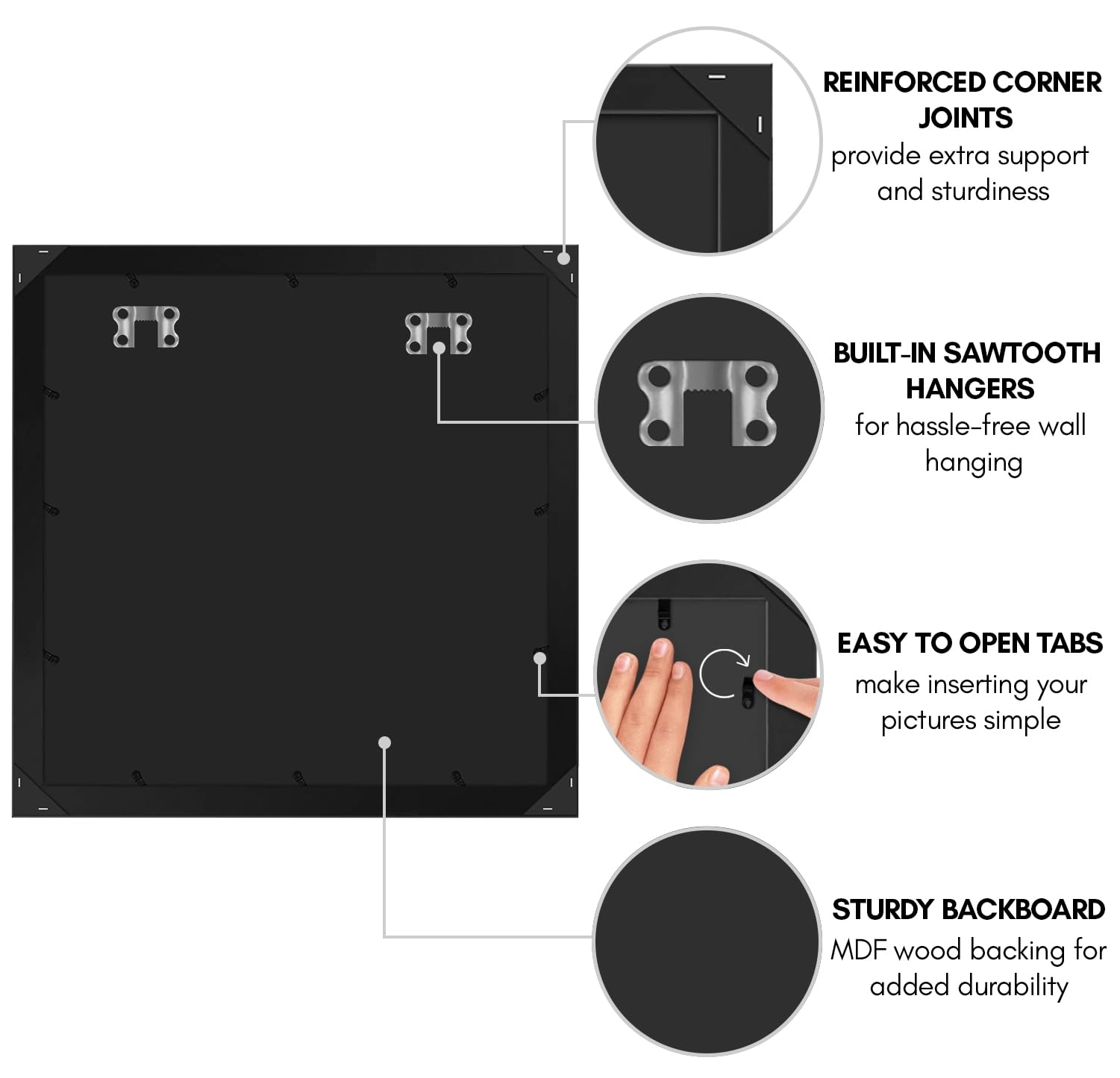 REINFORCED CORNER JOINTS
provide extra support and sturdiness

BUILT-IN SAWTOOTH HANGERS
for hassle-free wall hanging

EASY TO OPEN TABS
make inserting your pictures simple

STURDY BACKBOARD
MDF wood backing for added durability