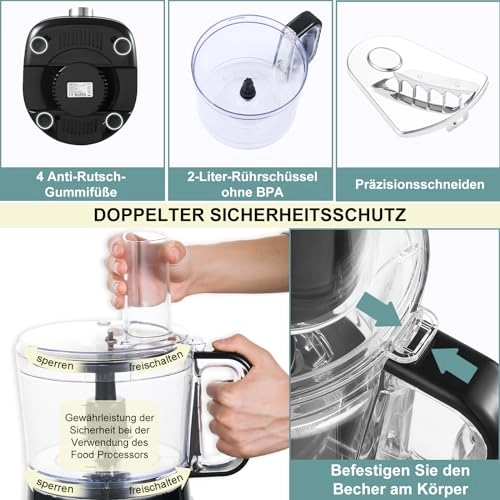 4 Anti-Rutsch-Gummifüße

2-Liter-Rührschüssel ohne BPA

Präzisionsschneiden

DOPPELTER SICHERHEITSSCHUTZ

sperren

freischalten

Gewährleistung der Sicherheit bei der Verwendung des Food Processors

sperren

freischalten

Befestigen Sie den Becher am Körper