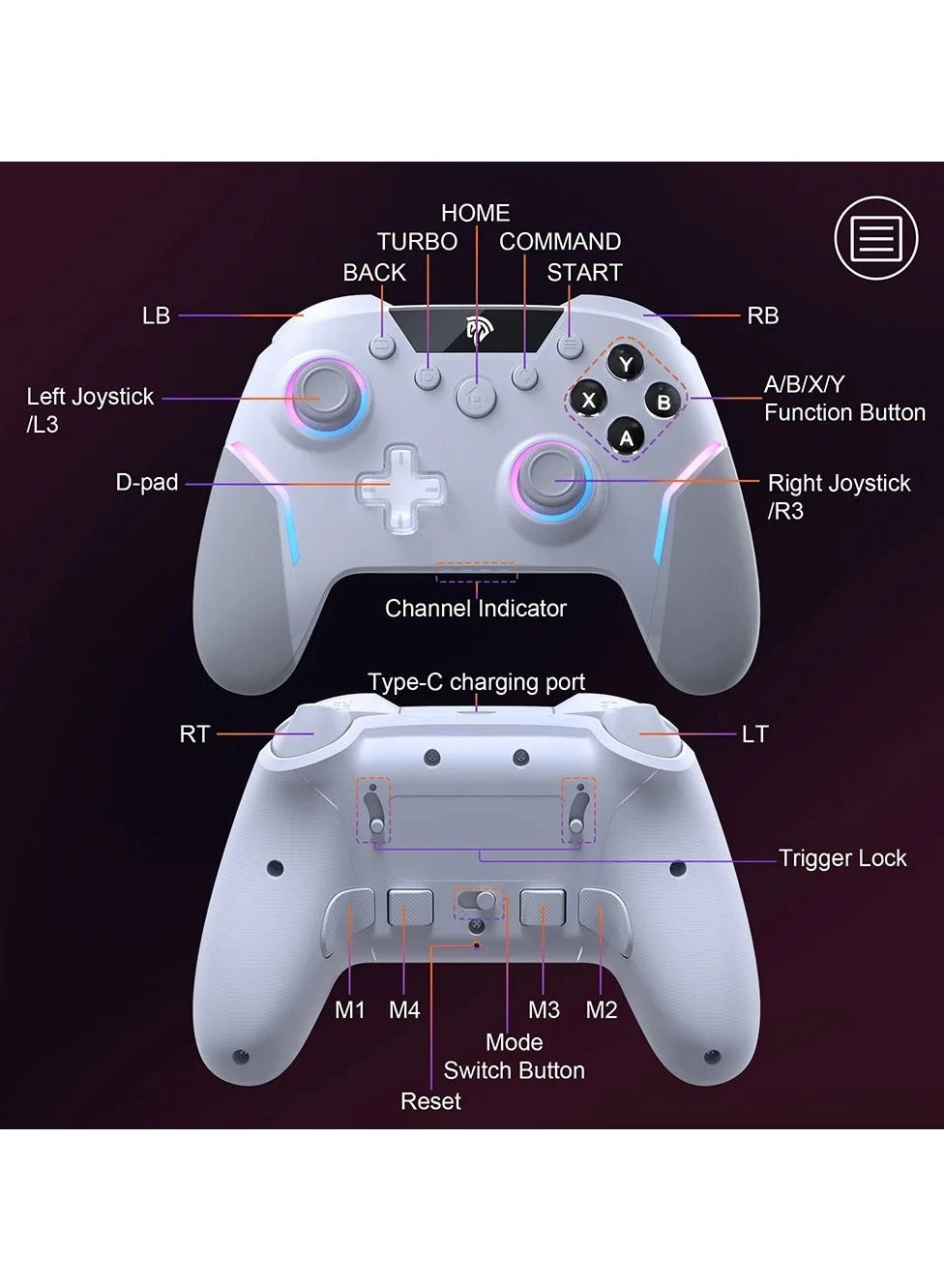 HOME
TURBO
COMMAND
BACK
START
LB
RB
Left Joystick /L3
Y
X
B
A
A/B/X/Y Function Button
D-pad
Right Joystick /R3
Channel Indicator
Type-C charging port
RT
LT
Trigger Lock
M1
M4
M3
M2
Mode Switch Button
Reset