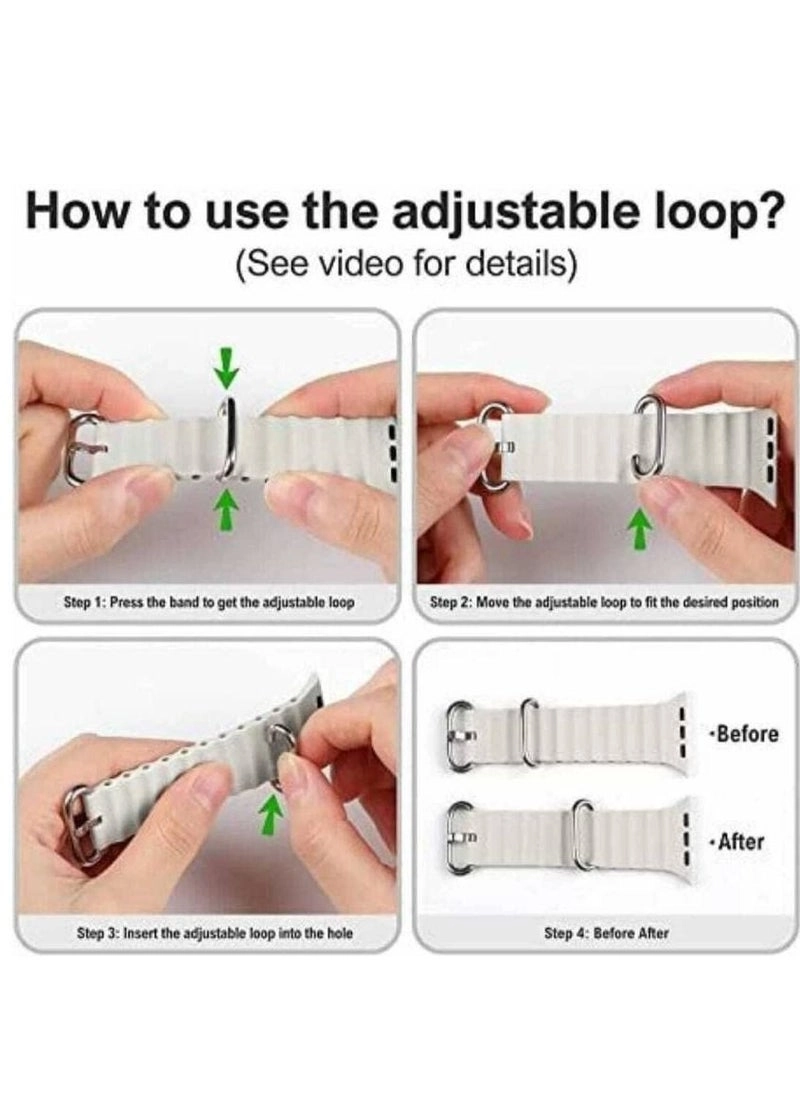 How to use the adjustable loop?
(See video for details)

Step 1: Press the band to get the adjustable loop

Step 2: Move the adjustable loop to fit the desired position

Step 3: Insert the adjustable loop into the hole

·Before

·After

Step 4: Before After