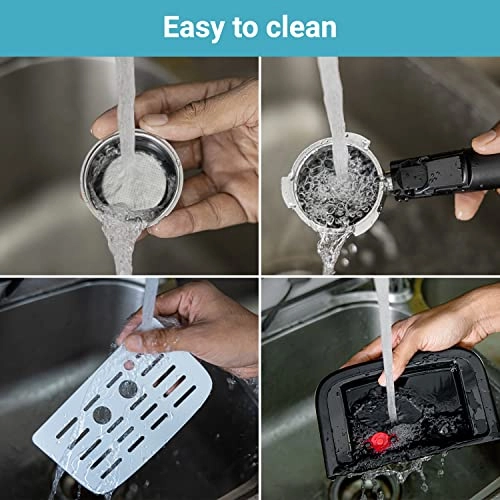 Easy to clean