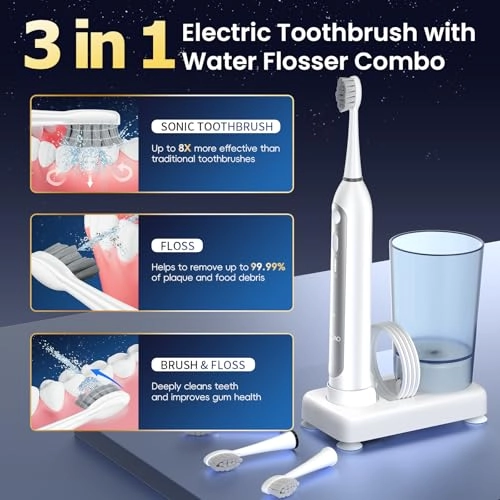 3 in 1 Electric Toothbrush with Water Flosser Combo

SONIC TOOTHBRUSH

Up to 8X more effective than traditional toothbrushes

FLOSS

Helps to remove up to 99.99% of plaque and food debris

BRUSH & FLOSS

Deeply cleans teeth and improves gum health