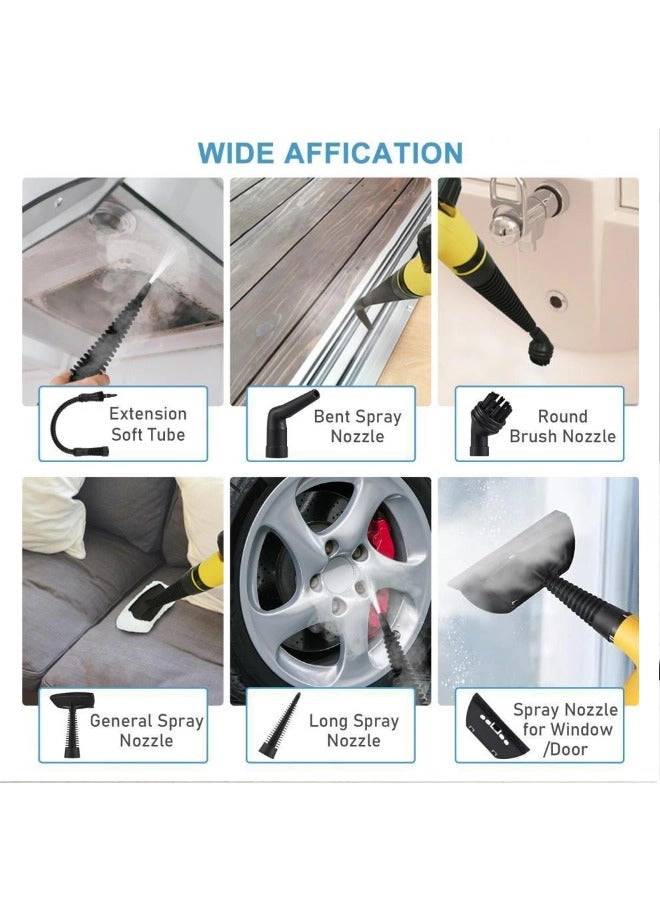 WIDE AFFICATION

Extension Soft Tube

Bent Spray Nozzle

Round Brush Nozzle

General Spray Nozzle

Long Spray Nozzle

Spray Nozzle for Window /Door