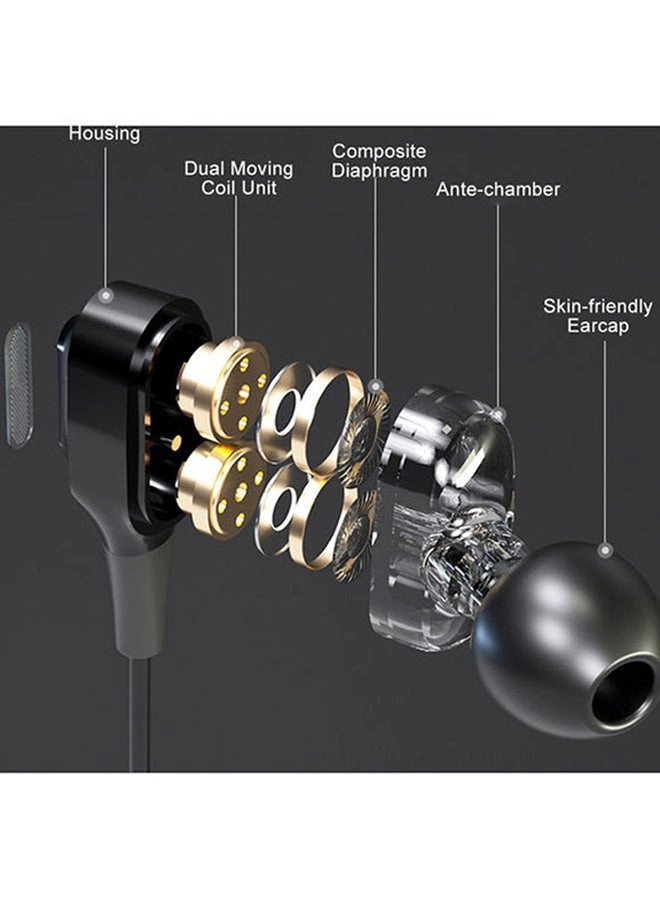 Housing

Dual Moving Coil Unit

Composite Diaphragm

Ante-chamber

Skin-friendly Earcap