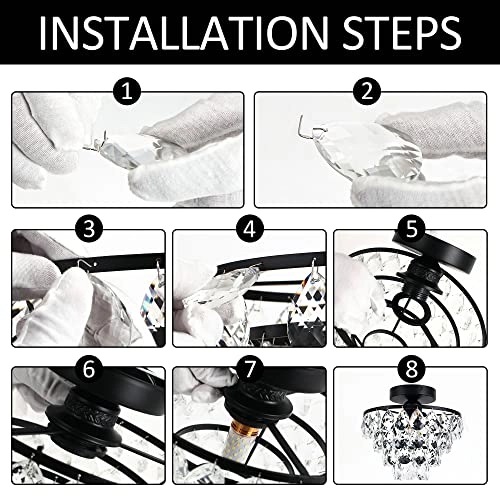 INSTALLATION STEPS

1

2

3

4

5

6

7

8