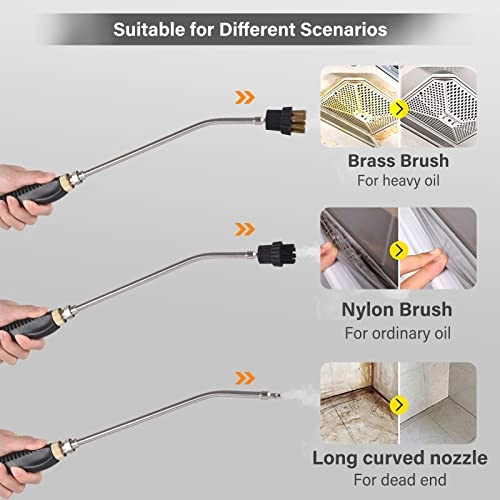 Suitable for Different Scenarios

Brass Brush
For heavy oil

Nylon Brush
For ordinary oil

Long curved nozzle
For dead end