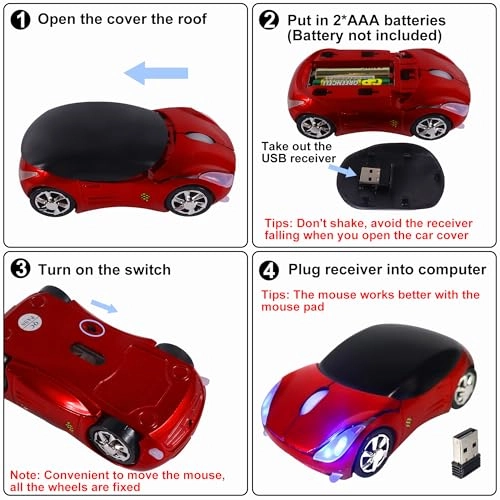 1 Open the cover the roof

2 Put in 2*AAA batteries (Battery not included)

GP GREENCELL

Take out the USB receiver

Tips: Don't shake, avoid the receiver falling when you open the car cover

3 Turn on the switch

Note: Convenient to move the mouse, all the wheels are fixed

4 Plug receiver into computer

Tips: The mouse works better with the mouse pad