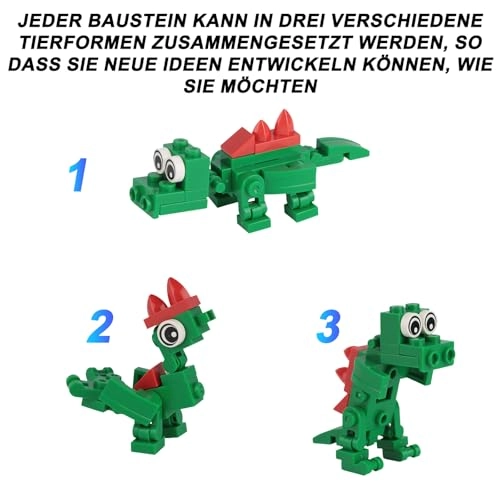 JEDER BAUSTEIN KANN IN DREI VERSCHIEDENE TIERFORMEN ZUSAMMENGESETZT WERDEN, SO DASS SIE NEUE IDEEN ENTWICKELN KÖNNEN, WIE SIE MÖCHTEN

1

2

3