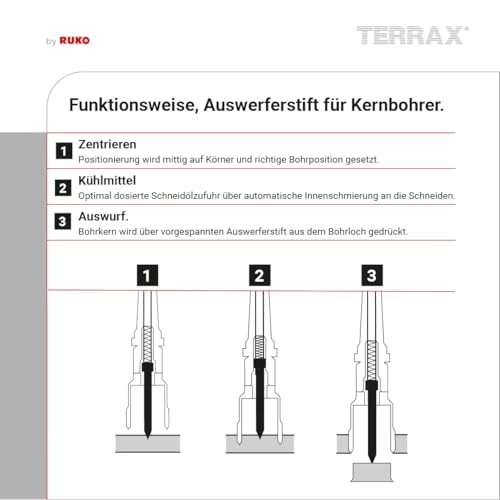 by RUKO

TERRAX®

Funktionsweise, Auswerferstift für Kernbohrer.

1 Zentrieren
Positionierung wird mittig auf Körner und richtige Bohrposition gesetzt.

2 Kühlmittel
Optimal dosierte Schneidölzufuhr über automatische Innenschmierung an die Schneiden.

3 Auswurf.
Bohrkern wird über vorgespannten Auswerferstift aus dem Bohrloch gedrückt.

1

2

3