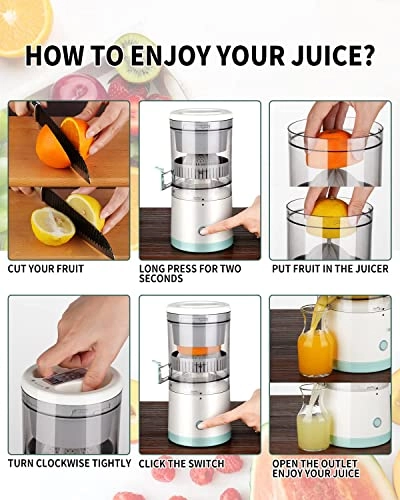 HOW TO ENJOY YOUR JUICE?

CUT YOUR FRUIT

LONG PRESS FOR TWO SECONDS

PUT FRUIT IN THE JUICER

TURN CLOCKWISE TIGHTLY

CLICK THE SWITCH

OPEN THE OUTLET ENJOY YOUR JUICE