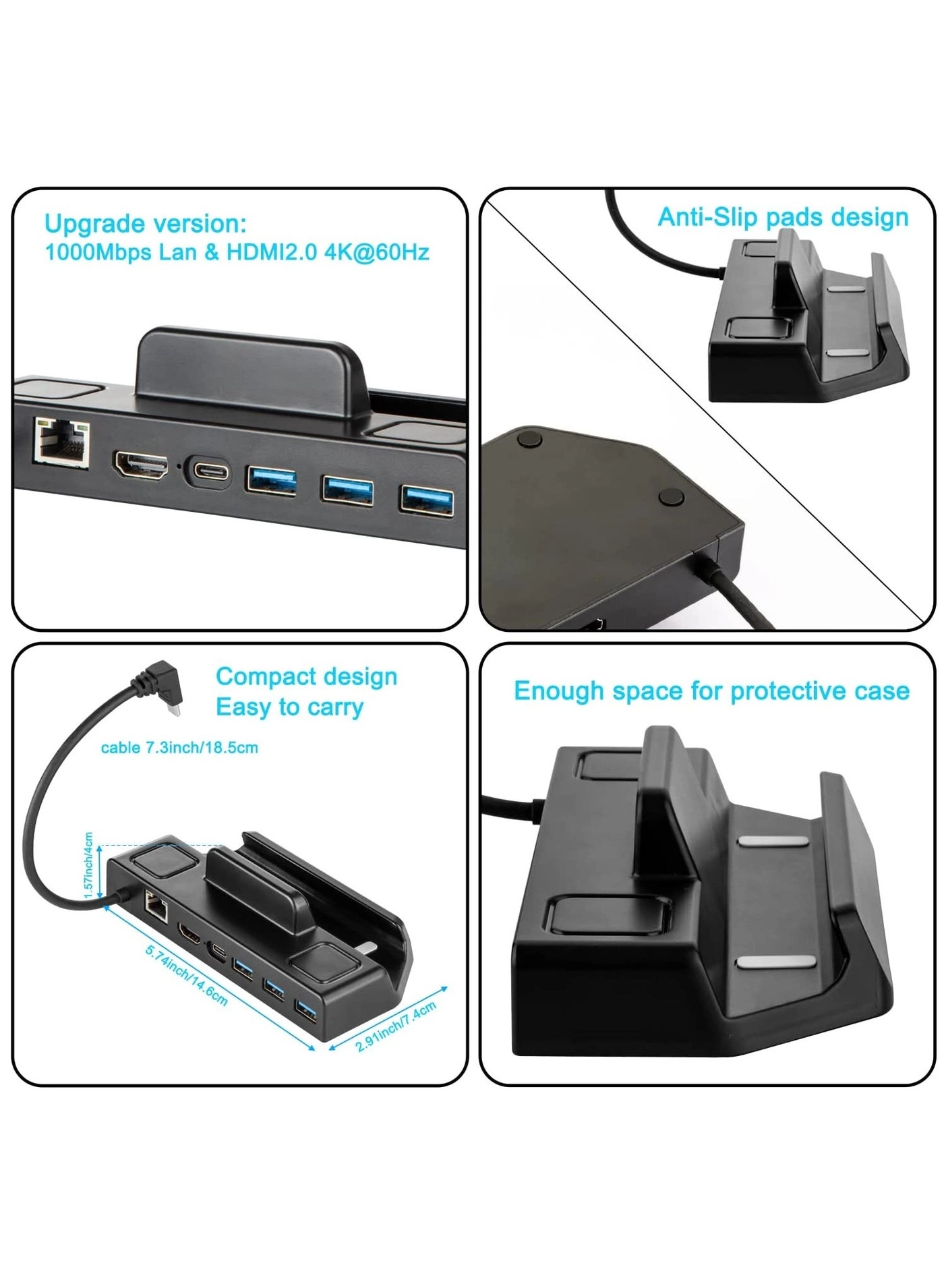 Upgrade version:
1000Mbps Lan & HDMI2.0 4K@60Hz

Anti-Slip pads design

Compact design
Easy to carry

cable 7.3inch/18.5cm

1.57inch/4cm

5.74inch/14.6cm

2.91inch/7.4cm

Enough space for protective case