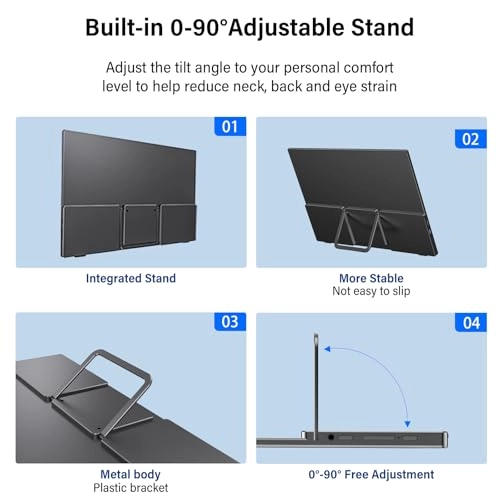 Built-in 0-90°Adjustable Stand

Adjust the tilt angle to your personal comfort level to help reduce neck, back and eye strain

01

Integrated Stand

02

More Stable
Not easy to slip

03

Metal body
Plastic bracket

04

0°-90° Free Adjustment