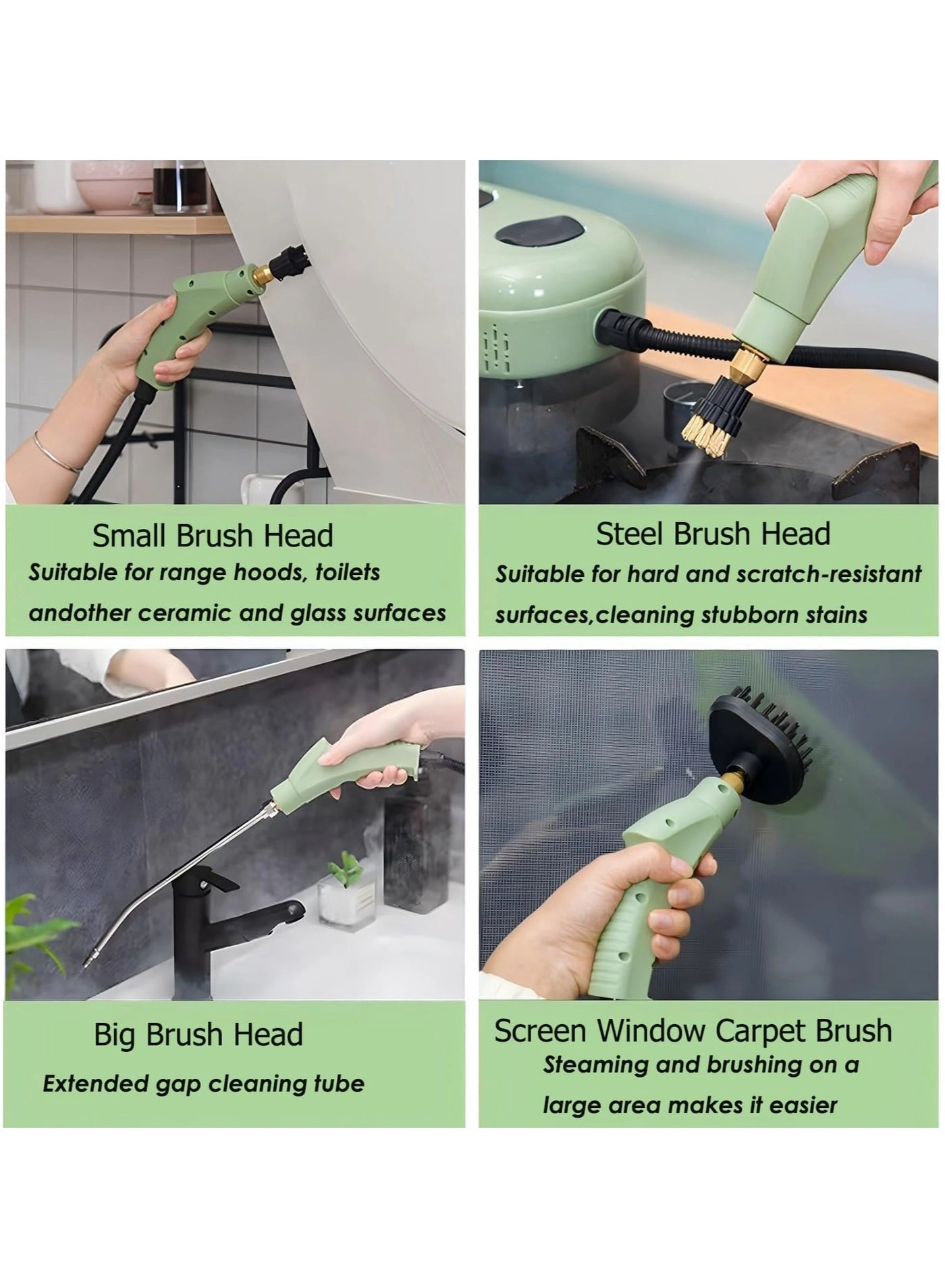 Small Brush Head

Suitable for range hoods, toilets andother ceramic and glass surfaces

Steel Brush Head

Suitable for hard and scratch-resistant surfaces,cleaning stubborn stains

Big Brush Head

Extended gap cleaning tube

Screen Window Carpet Brush

Steaming and brushing on a large area makes it easier