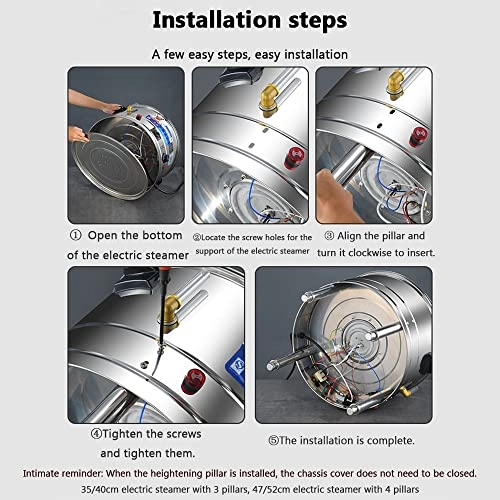 Installation steps

A few easy steps, easy installation

① Open the bottom of the electric steamer

②Locate the screw holes for the support of the electric steamer

③ Align the pillar and turn it clockwise to insert.

④Tighten the screws and tighten them.

⑤The installation is complete.

Intimate reminder: When the heightening pillar is installed, the chassis cover does not need to be closed.
35/40cm electric steamer with 3 pillars, 47/52cm electric steamer with 4 pillars