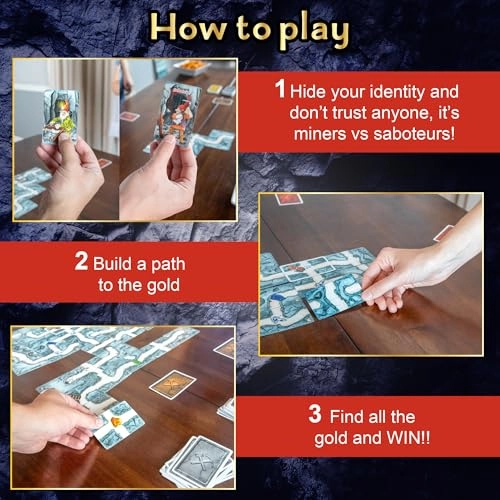 How to play

1 Hide your identity and don't trust anyone, it's miners vs saboteurs!

2 Build a path to the gold

3 Find all the gold and WIN!!