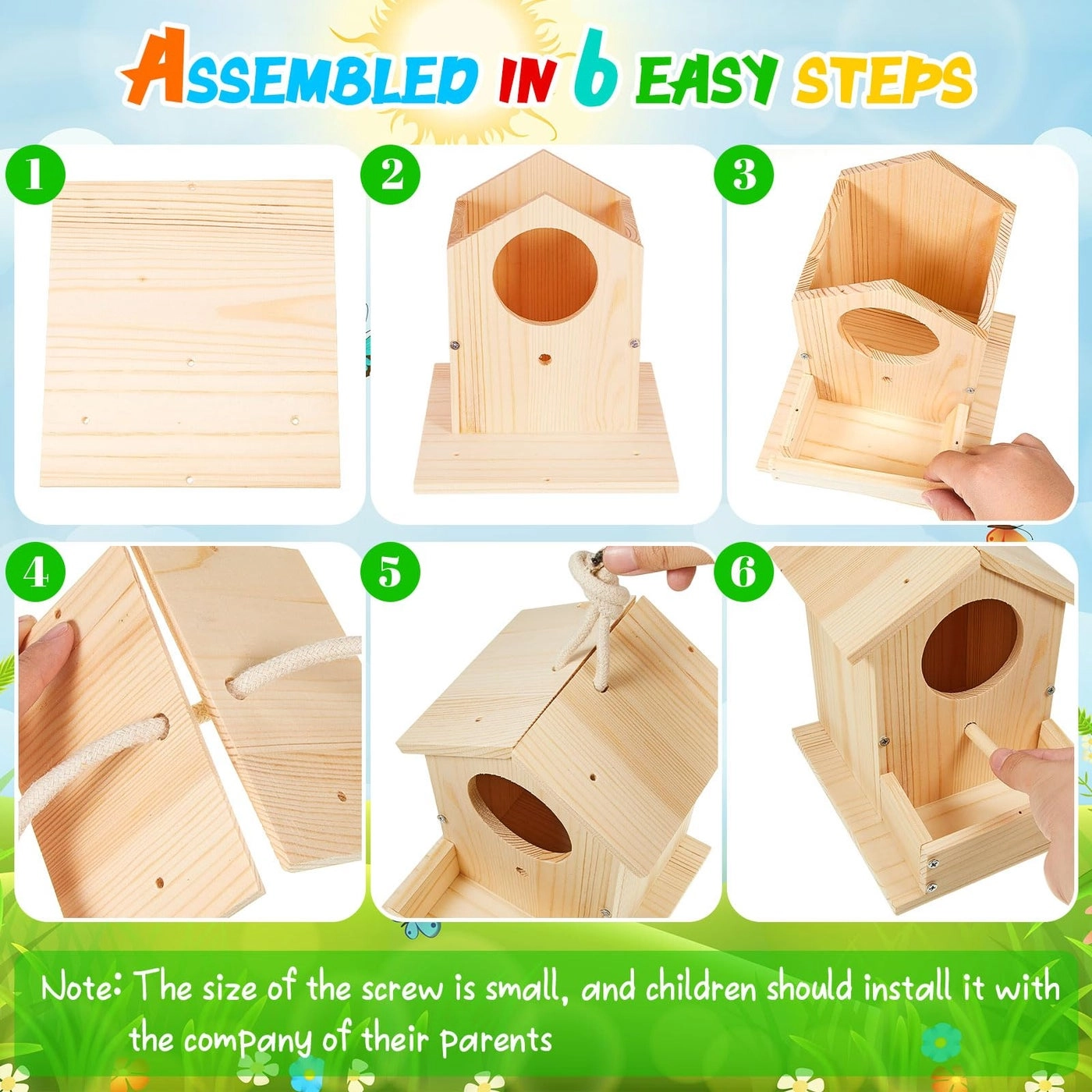 ASSEMBLED IN 6 EASY STEPS

1

2

3

4

5

6

Note: The size of the screw is small, and children should install it with the company of their parents