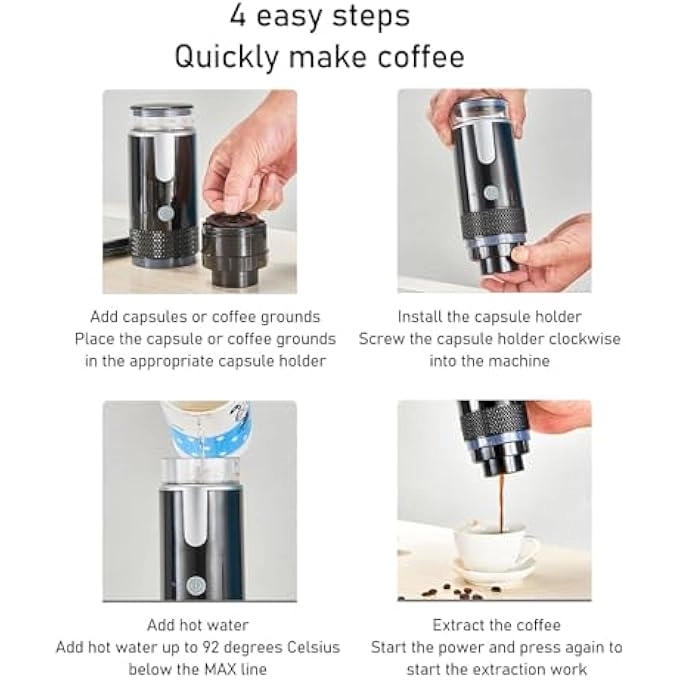 4 easy steps
Quickly make coffee

Add capsules or coffee grounds
Place the capsule or coffee grounds in the appropriate capsule holder

Install the capsule holder
Screw the capsule holder clockwise into the machine

Add hot water
Add hot water up to 92 degrees Celsius below the MAX line

Extract the coffee
Start the power and press again to start the extraction work