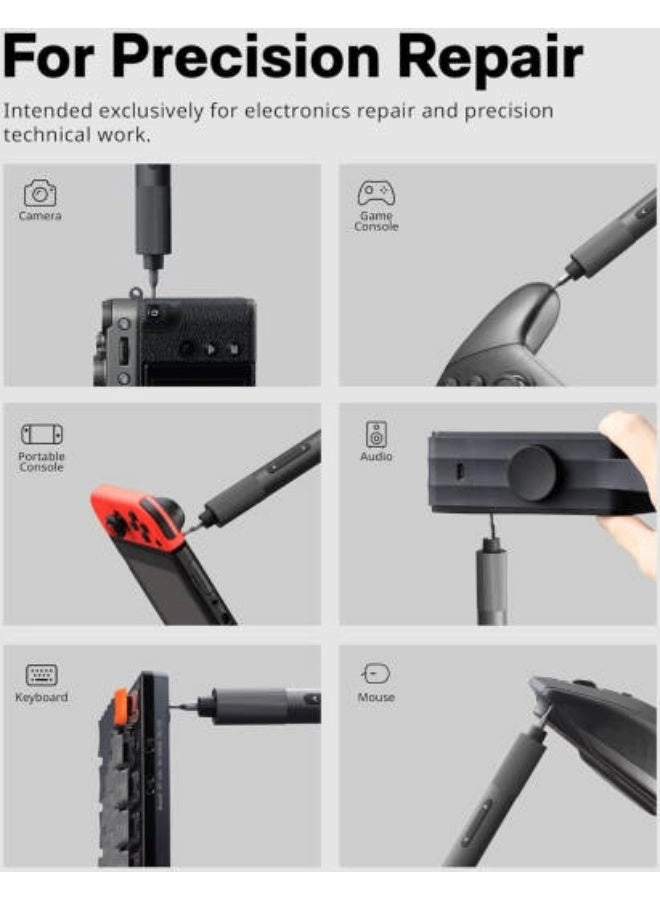 For Precision Repair

Intended exclusively for electronics repair and precision technical work.

Camera

Game Console

Portable Console

Audio

Keyboard

Mouse