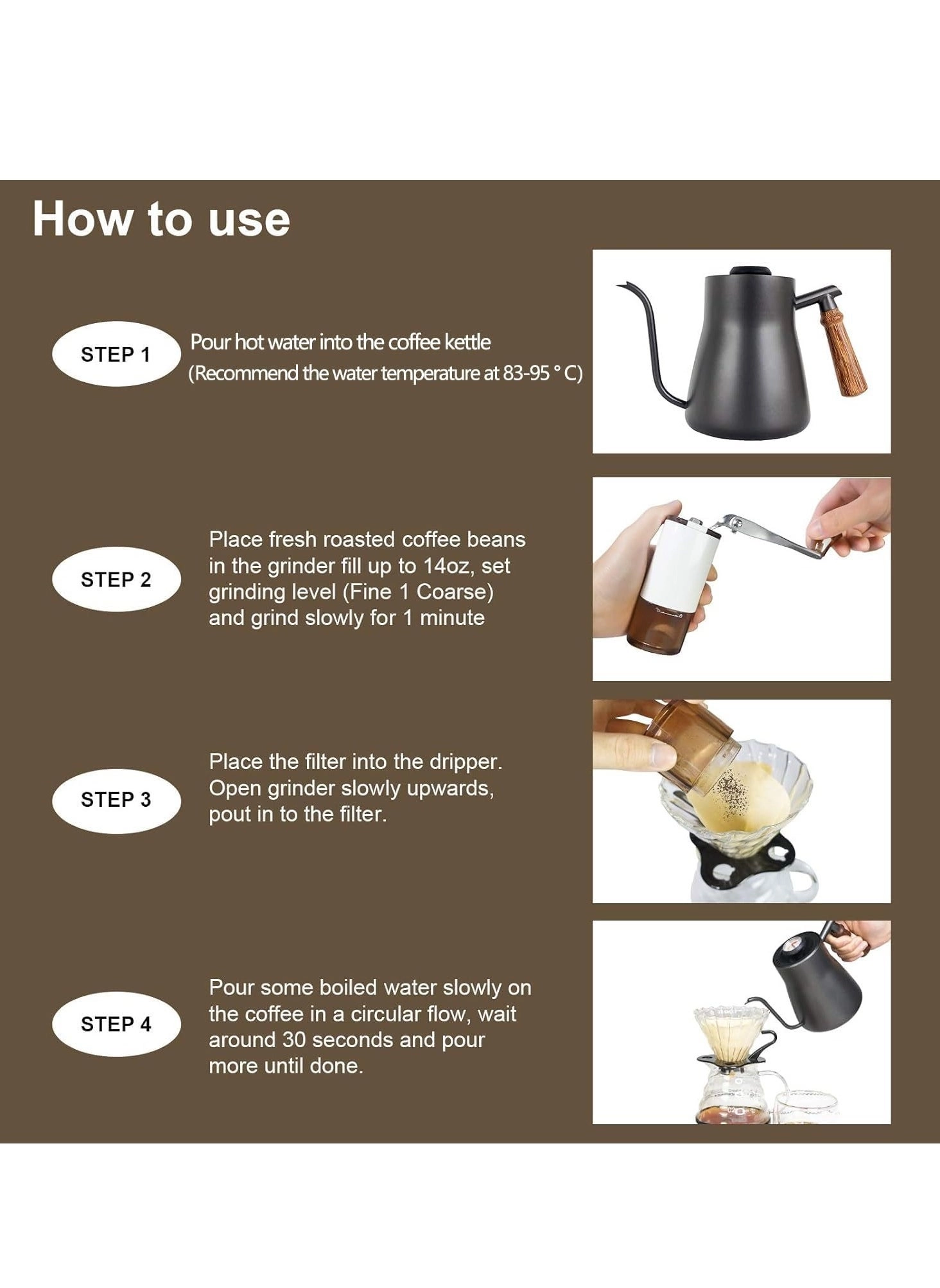 How to use

STEP 1

Pour hot water into the coffee kettle
(Recommend the water temperature at 83-95 ° C)

STEP 2

Place fresh roasted coffee beans in the grinder fill up to 14oz, set grinding level (Fine 1 Coarse) and grind slowly for 1 minute

STEP 3

Place the filter into the dripper. Open grinder slowly upwards, pout in to the filter.

STEP 4

Pour some boiled water slowly on the coffee in a circular flow, wait around 30 seconds and pour more until done.