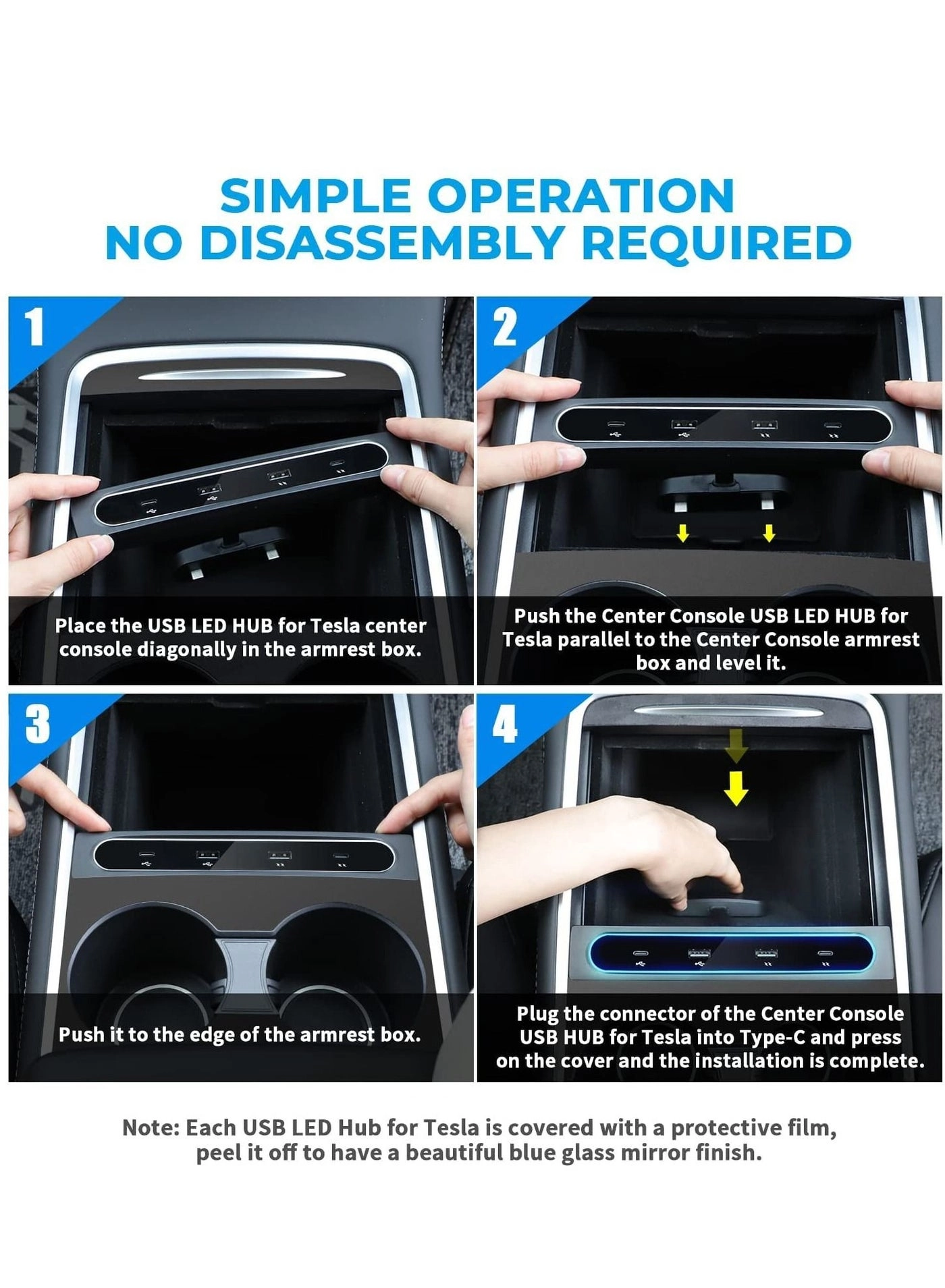 SIMPLE OPERATION
NO DISASSEMBLY REQUIRED

1

Place the USB LED HUB for Tesla center console diagonally in the armrest box.

2

Push the Center Console USB LED HUB for Tesla parallel to the Center Console armrest box and level it.

3

Push it to the edge of the armrest box.

4

Plug the connector of the Center Console USB HUB for Tesla into Type-C and press on the cover and the installation is complete.

Note: Each USB LED Hub for Tesla is covered with a protective film, peel it off to have a beautiful blue glass mirror finish.