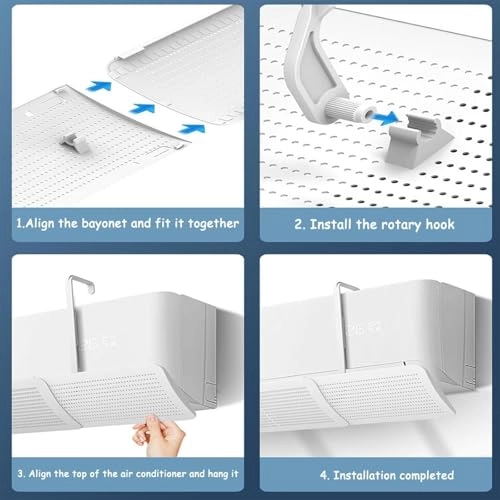 1.Align the bayonet and fit it together

2. Install the rotary hook

3. Align the top of the air conditioner and hang it

4. Installation completed