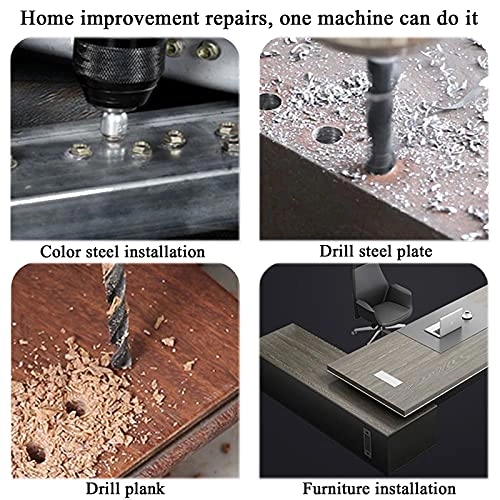 Home improvement repairs, one machine can do it

Color steel installation

Drill steel plate

Drill plank

Furniture installation