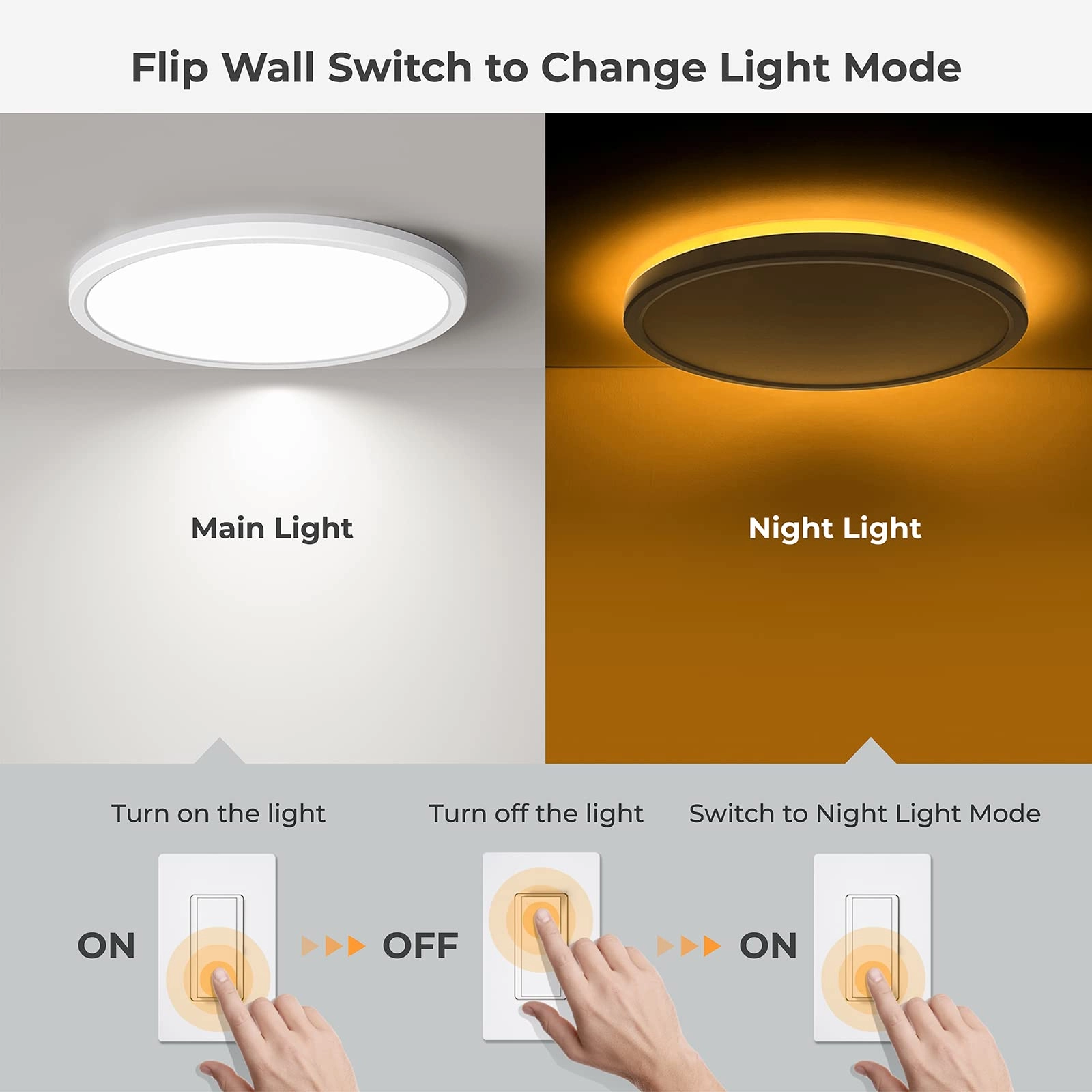 Flip Wall Switch to Change Light Mode

Main Light

Night Light

Turn on the light

Turn off the light

Switch to Night Light Mode

ON

OFF

ON