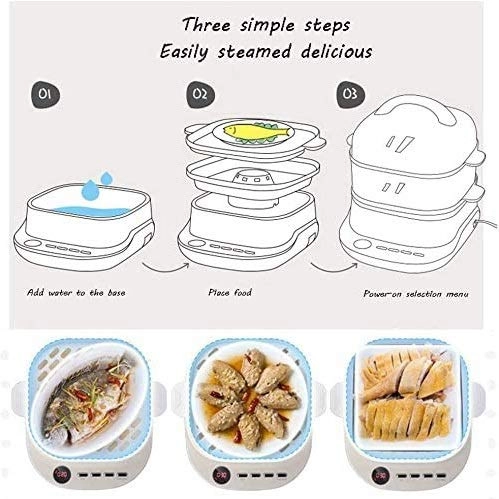 Three simple steps
Easily steamed delicious

01

02

03

Add water to the base

Place food

Power-on selection menu