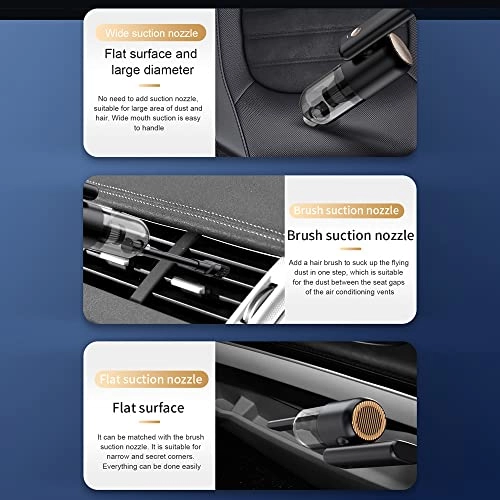 Wide suction nozzle

Flat surface and large diameter

No need to add suction nozzle, suitable for large area of dust and hair. Wide mouth suction is easy to handle

Brush suction nozzle

Brush suction nozzle

Add a hair brush to suck up the flying dust in one step, which is suitable for the dust between the seat gaps of the air conditioning vents

Flat suction nozzle

Flat surface

It can be matched with the brush suction nozzle. It is suitable for narrow and secret corners. Everything can be done easily