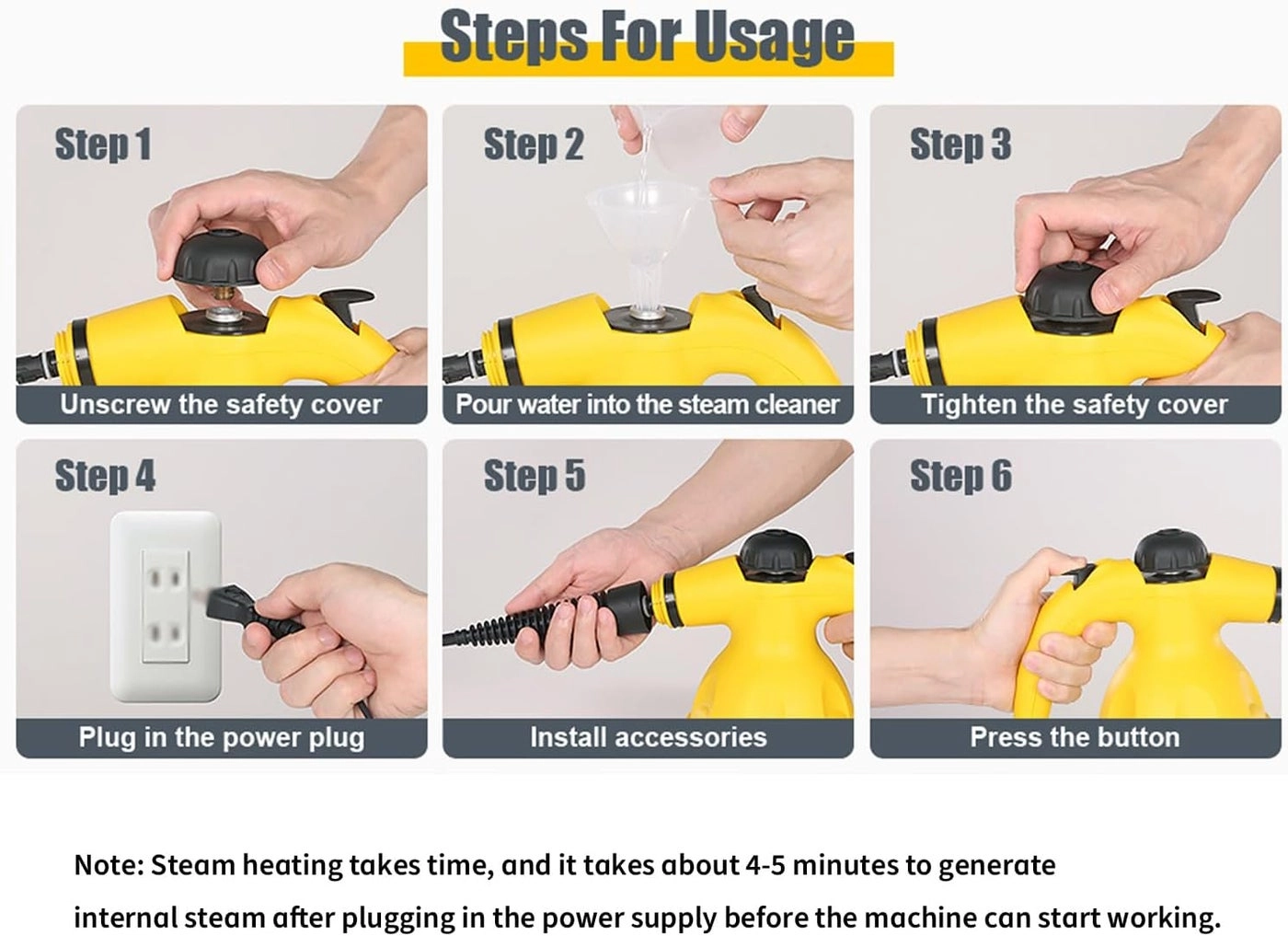 Steps For Usage

Step 1
Unscrew the safety cover

Step 2
Pour water into the steam cleaner

Step 3
Tighten the safety cover

Step 4
Plug in the power plug

Step 5
Install accessories

Step 6
Press the button

Note: Steam heating takes time, and it takes about 4-5 minutes to generate internal steam after plugging in the power supply before the machine can start working.