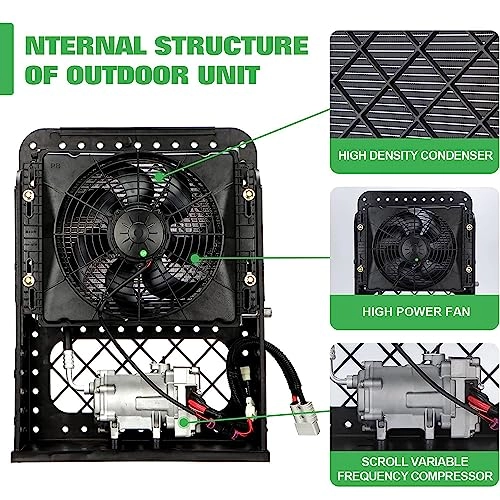 NTERNAL STRUCTURE OF OUTDOOR UNIT

HIGH DENSITY CONDENSER

HIGH POWER FAN

SCROLL VARIABLE FREQUENCY COMPRESSOR