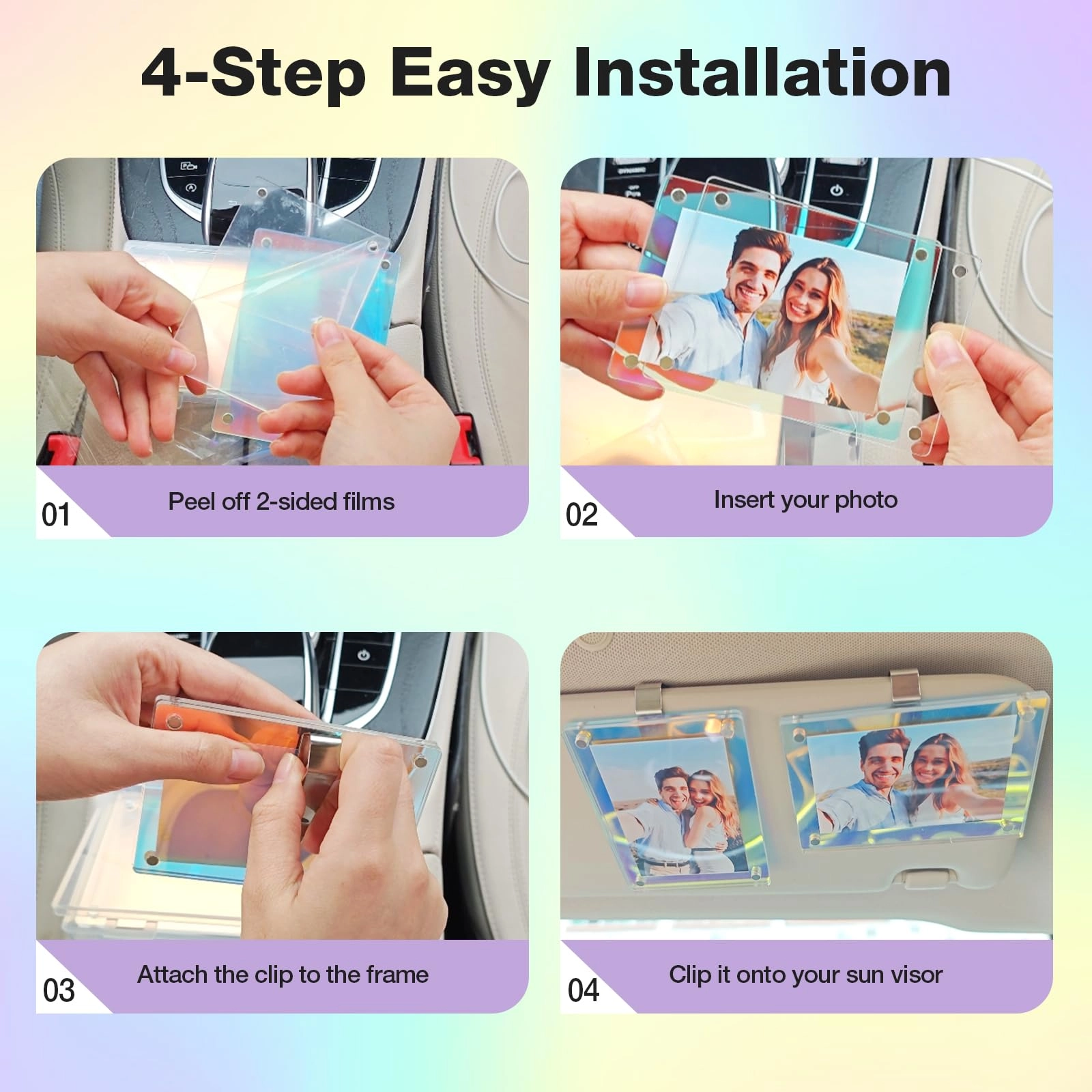 4-Step Easy Installation

01 Peel off 2-sided films

02 Insert your photo

03 Attach the clip to the frame

04 Clip it onto your sun visor