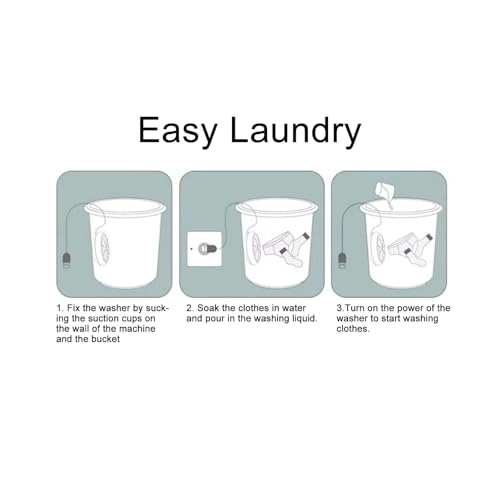 Easy Laundry

1. Fix the washer by sucking the suction cups on the wall of the machine and the bucket

2. Soak the clothes in water and pour in the washing liquid.

3.Turn on the power of the washer to start washing clothes.