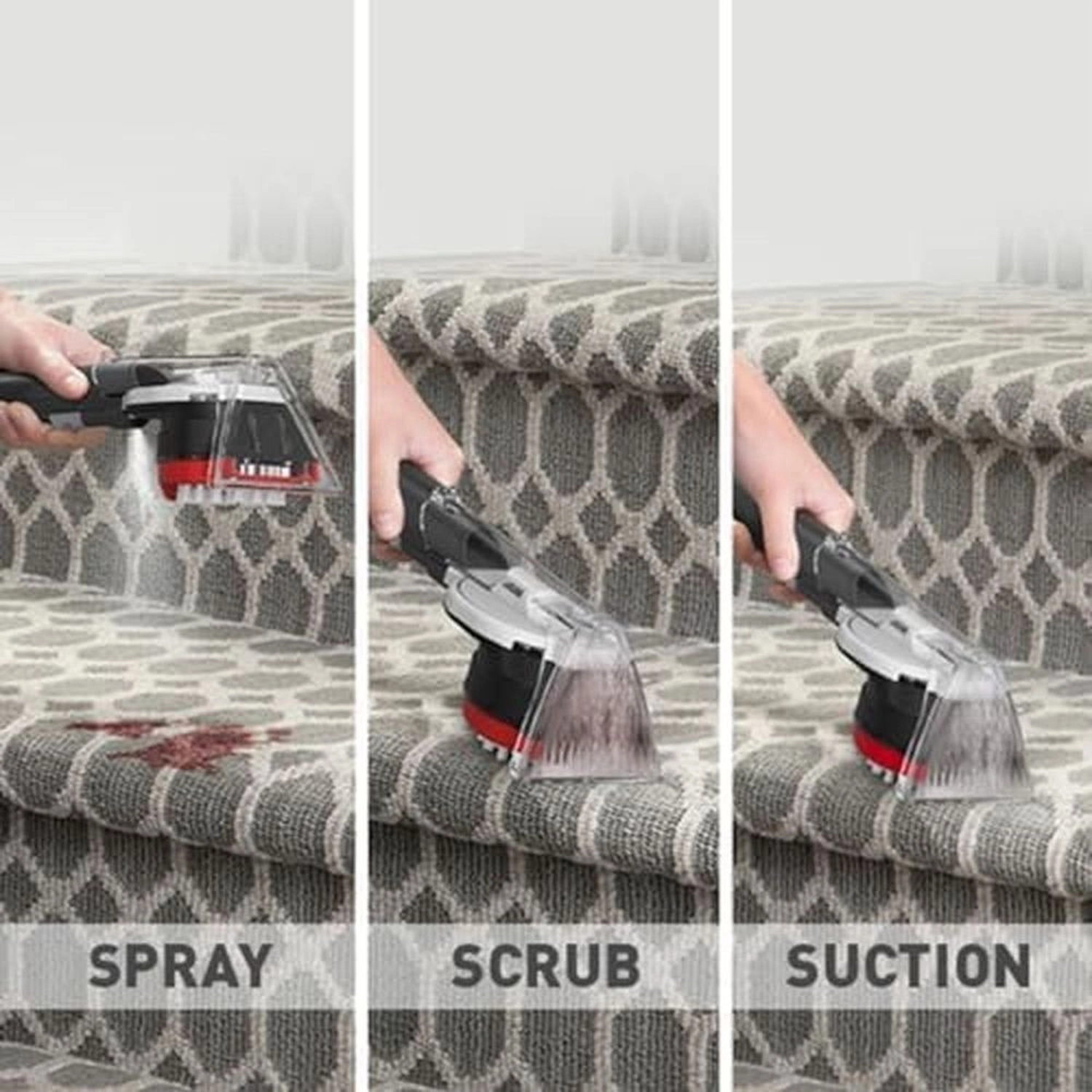 SPRAY

SCRUB

SUCTION