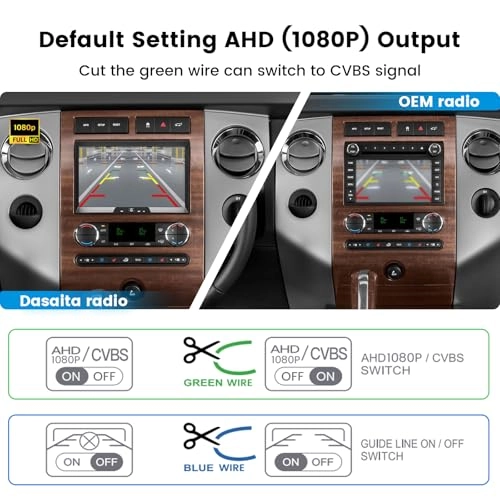 Default Setting AHD (1080P) Output

Cut the green wire can switch to CVBS signal

1080p FULL HD

OEM radio

Dasaita radio

AHD 1080P / CVBS
ON OFF

GREEN WIRE

AHD 1080P / CVBS
OFF ON

AHD1080P / CVBS SWITCH

ON OFF

BLUE WIRE

ON OFF

GUIDE LINE ON / OFF SWITCH