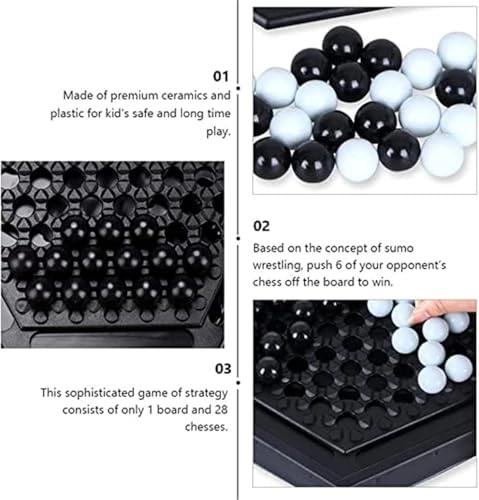 01

Made of premium ceramics and plastic for kid's safe and long time play.

02

Based on the concept of sumo wrestling, push 6 of your opponent's chess off the board to win.

03

This sophisticated game of strategy consists of only 1 board and 28 chesses.