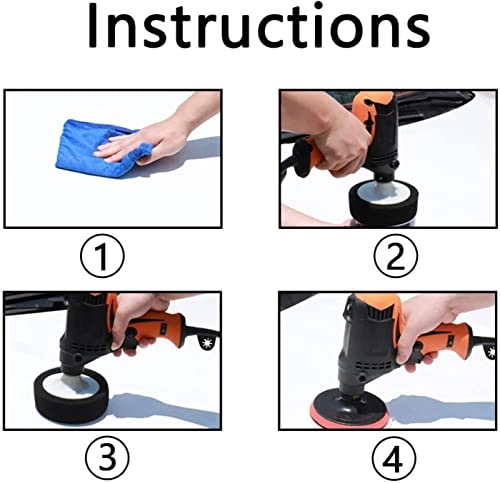 Instructions

①

②

③

④