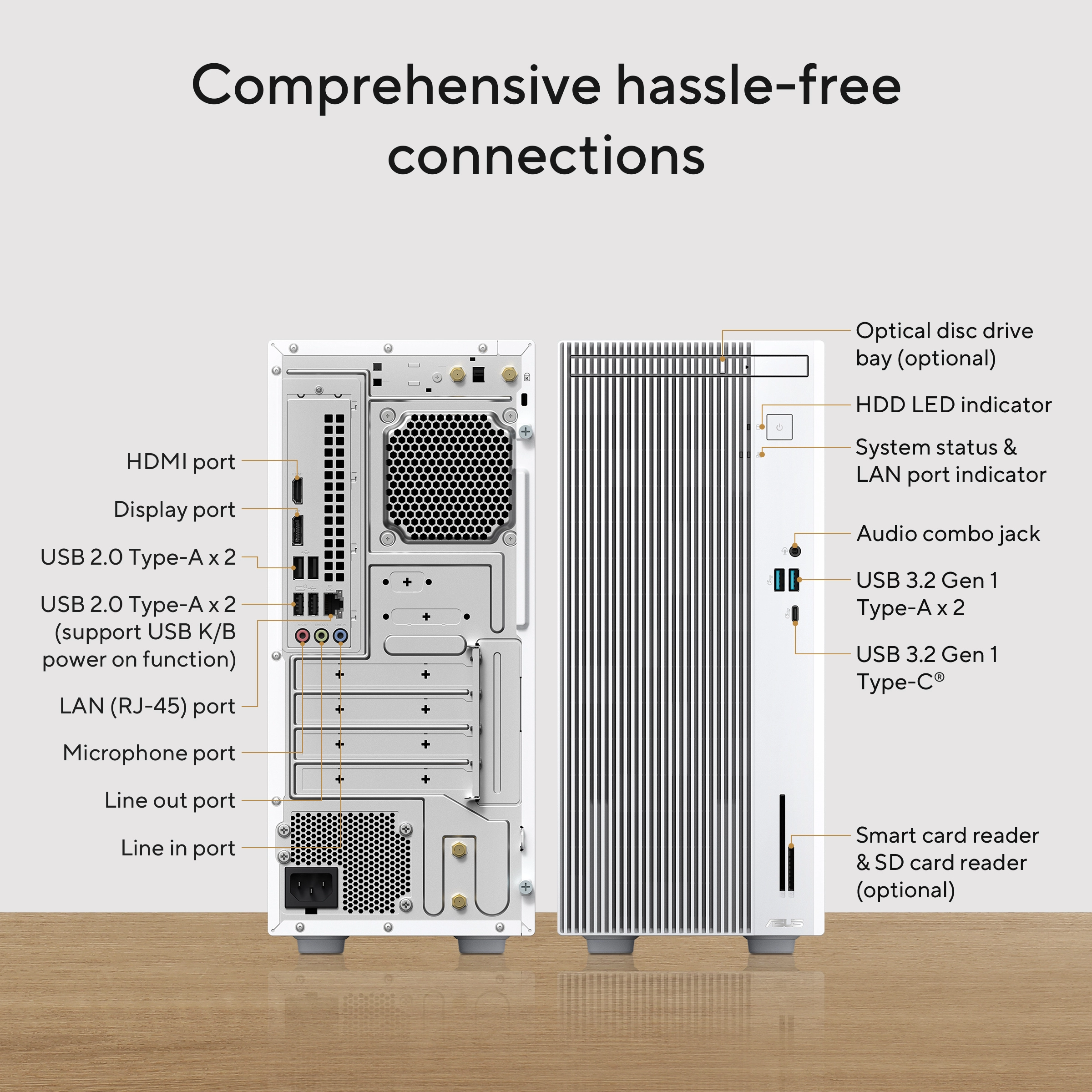 Comprehensive hassle-free connections

HDMI port

Display port

USB 2.0 Type-A x 2

USB 2.0 Type-A x 2 (support USB K/B power on function)

LAN (RJ-45) port

Microphone port

Line out port

Line in port

Optical disc drive bay (optional)

HDD LED indicator

System status & LAN port indicator

Audio combo jack

USB 3.2 Gen 1 Type-A x 2

USB 3.2 Gen 1 Type-C®

Smart card reader & SD card reader (optional)

ASUS