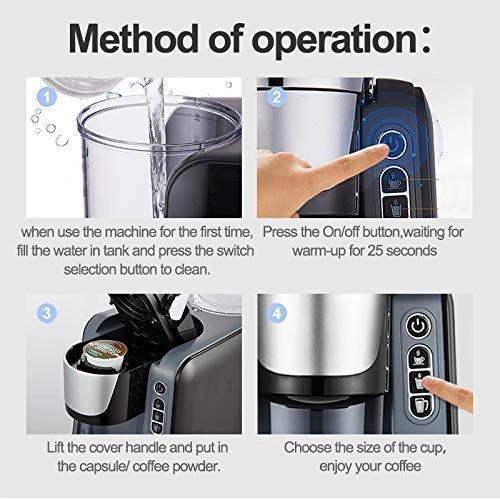 Method of operation:

1

when use the machine for the first time, fill the water in tank and press the switch selection button to clean.

2

Press the On/off button,waiting for warm-up for 25 seconds

3

Lift the cover handle and put in the capsule/ coffee powder.

4

Choose the size of the cup, enjoy your coffee