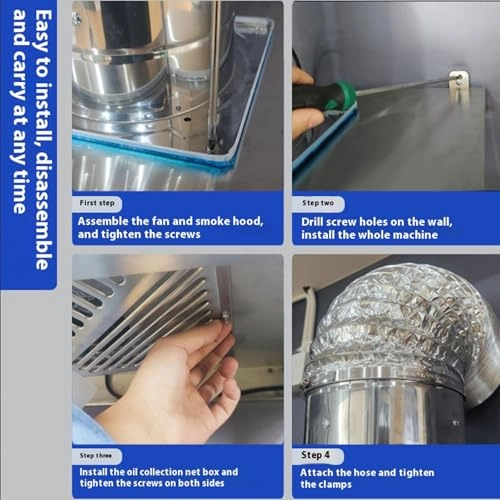 Easy to install, disassemble and carry at any time

First step

Assemble the fan and smoke hood, and tighten the screws

Step two

Drill screw holes on the wall, install the whole machine

Step three

Install the oil collection net box and tighten the screws on both sides

Step 4

Attach the hose and tighten the clamps