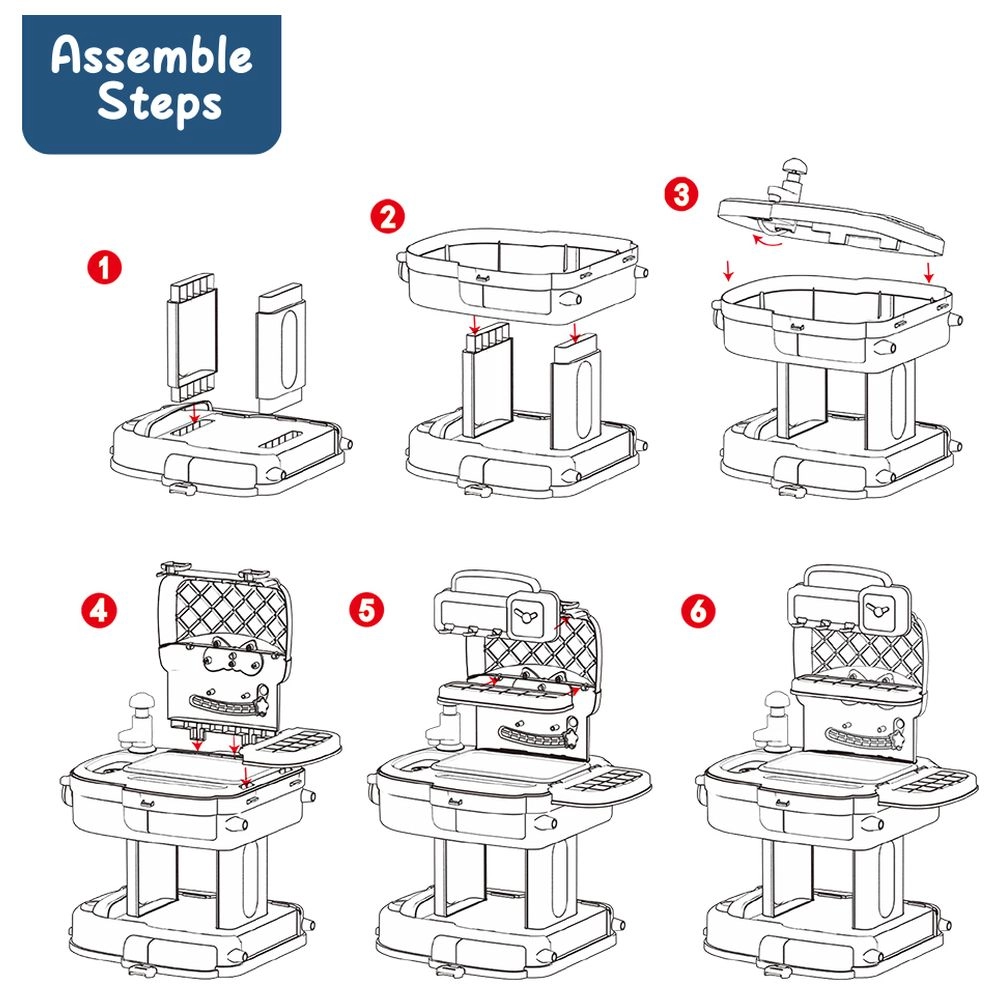 Assemble Steps

1

2

3

4

5

6