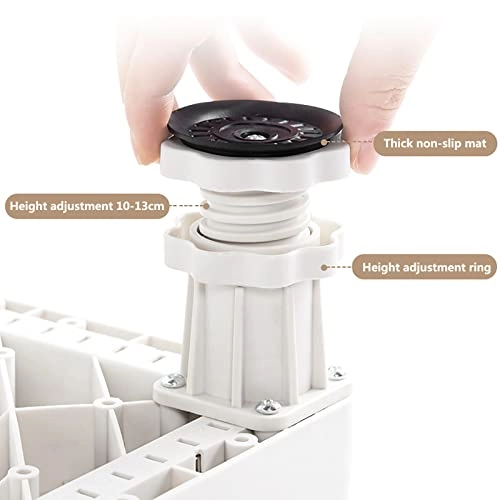 Thick non-slip mat

Height adjustment 10-13cm

Height adjustment ring