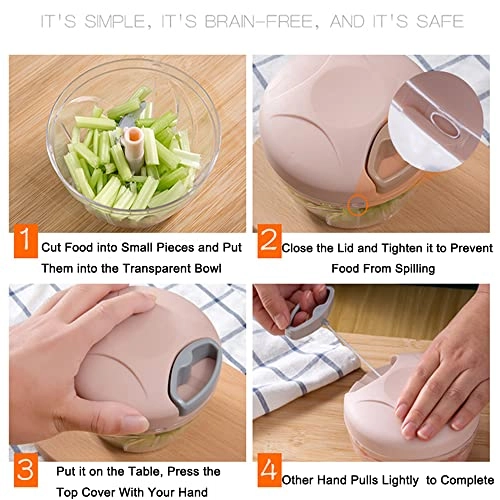 IT'S SIMPLE, IT'S BRAIN-FREE, AND IT'S SAFE

1 Cut Food into Small Pieces and Put Them into the Transparent Bowl

2 Close the Lid and Tighten it to Prevent Food From Spilling

3 Put it on the Table, Press the Top Cover With Your Hand

4 Other Hand Pulls Lightly to Complete