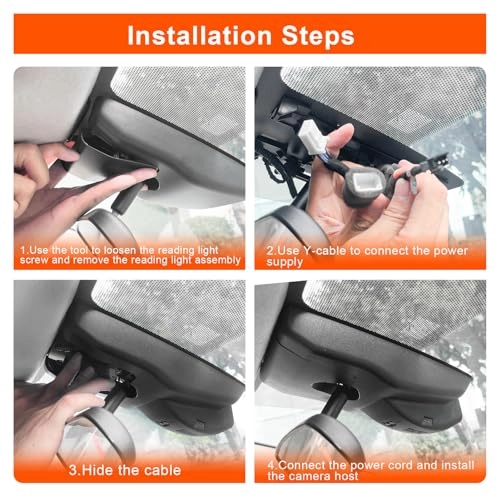 Installation Steps

1.Use the tool to loosen the reading light screw and remove the reading light assembly

2.Use Y-cable to connect the power supply

3.Hide the cable

4.Connect the power cord and install the camera host