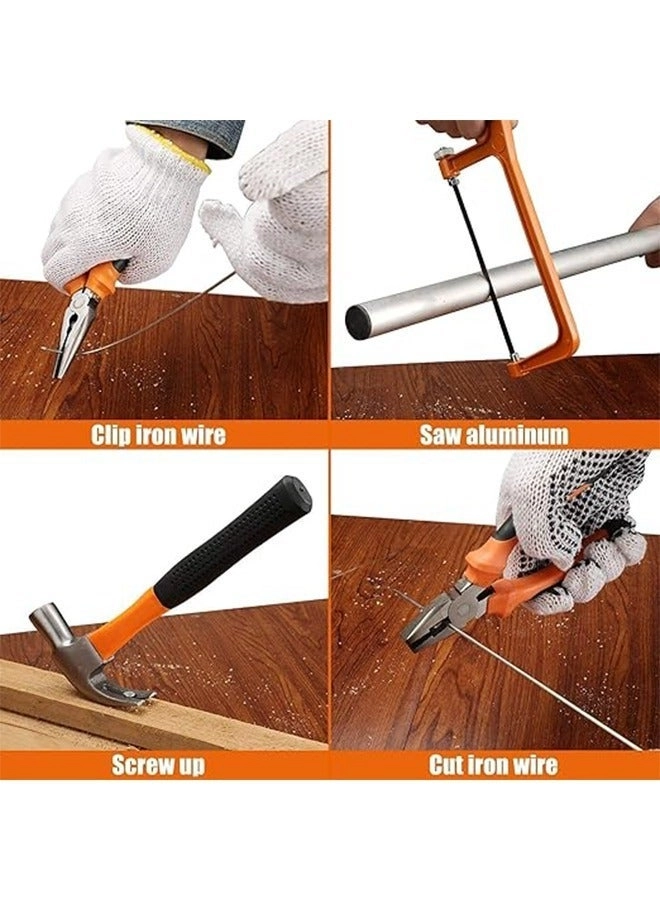 Clip iron wire

Saw aluminum

Screw up

Cut iron wire